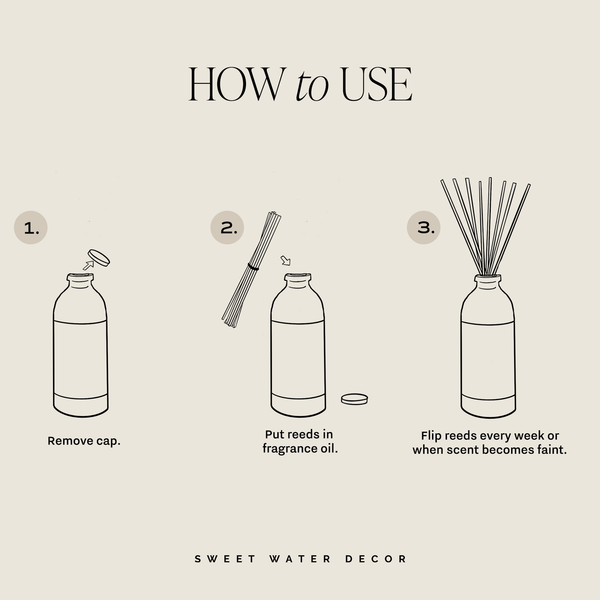 HOW to USE

1.

Remove cap.

2.

Put reeds in fragrance oil.

3.

Flip reeds every week or when scent becomes faint.

SWEET WATER DECOR